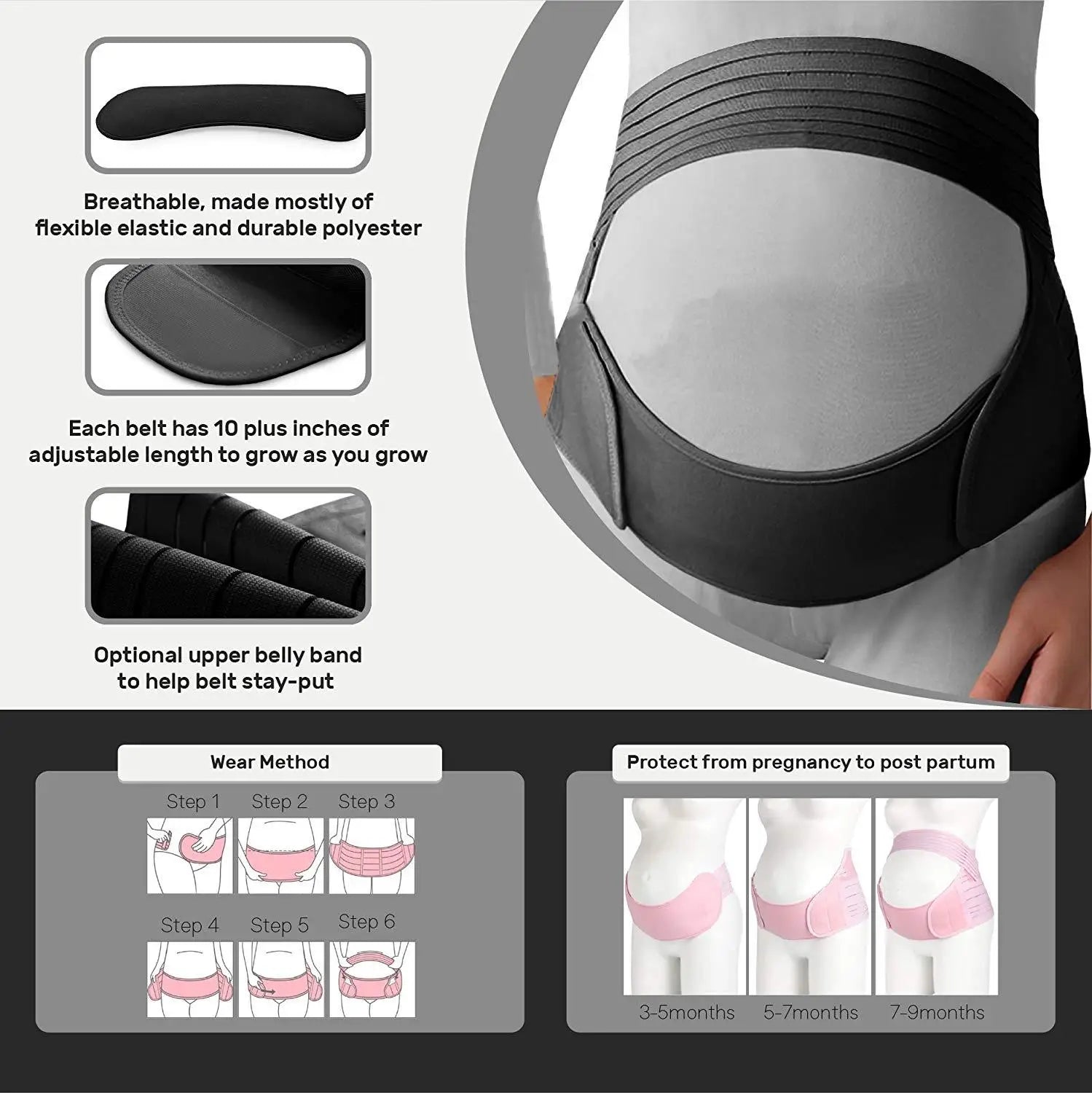 Breathable, made mostly of flexible elastic and durable polyester

Each belt has 10 plus inches of adjustable length to grow as you grow

Optional upper belly band to help belt stay-put

Wear Method

Step 1 Step 2 Step 3

Step 4 Step 5 Step 6

Protect from pregnancy to post partum

3-5months 5-7months 7-9months