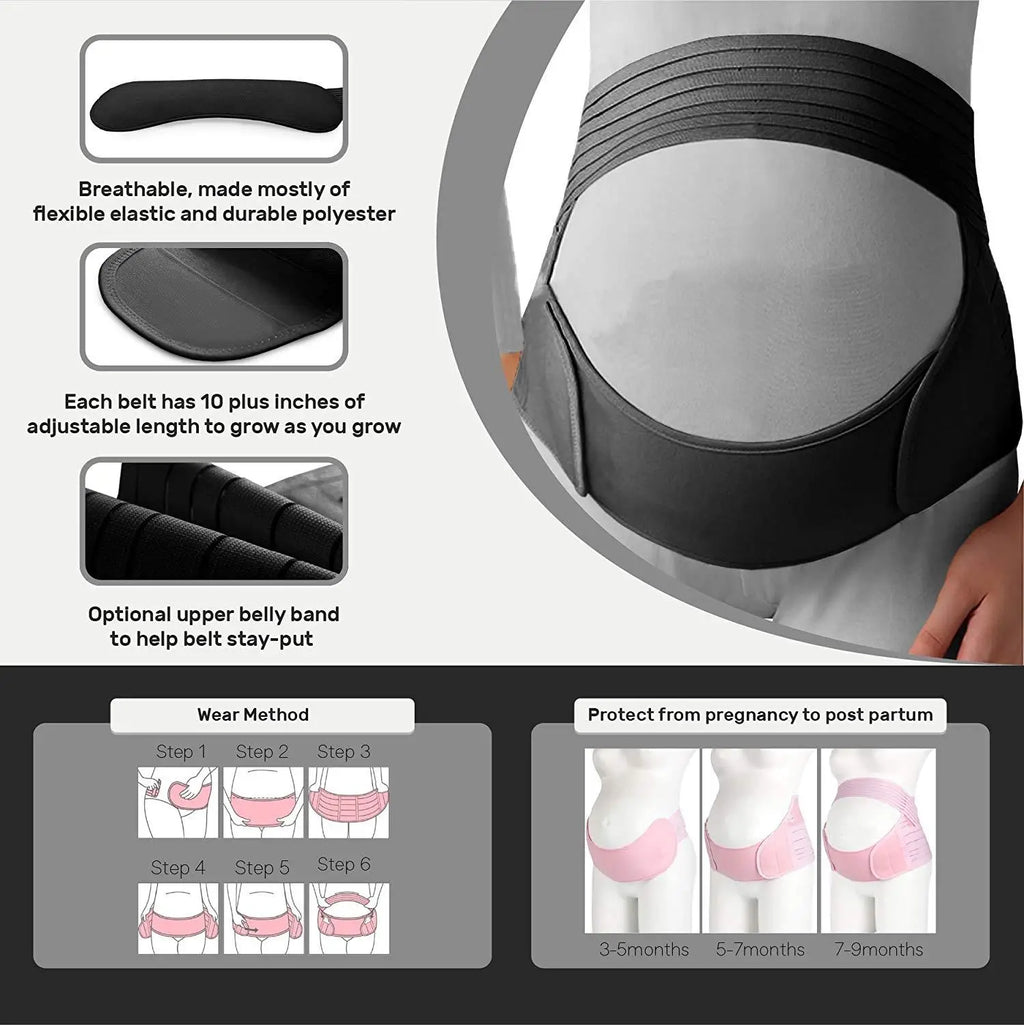 Breathable, made mostly of flexible elastic and durable polyester

Each belt has 10 plus inches of adjustable length to grow as you grow

Optional upper belly band to help belt stay-put

Wear Method

Step 1 Step 2 Step 3

Step 4 Step 5 Step 6

Protect from pregnancy to post partum

3-5months 5-7months 7-9months