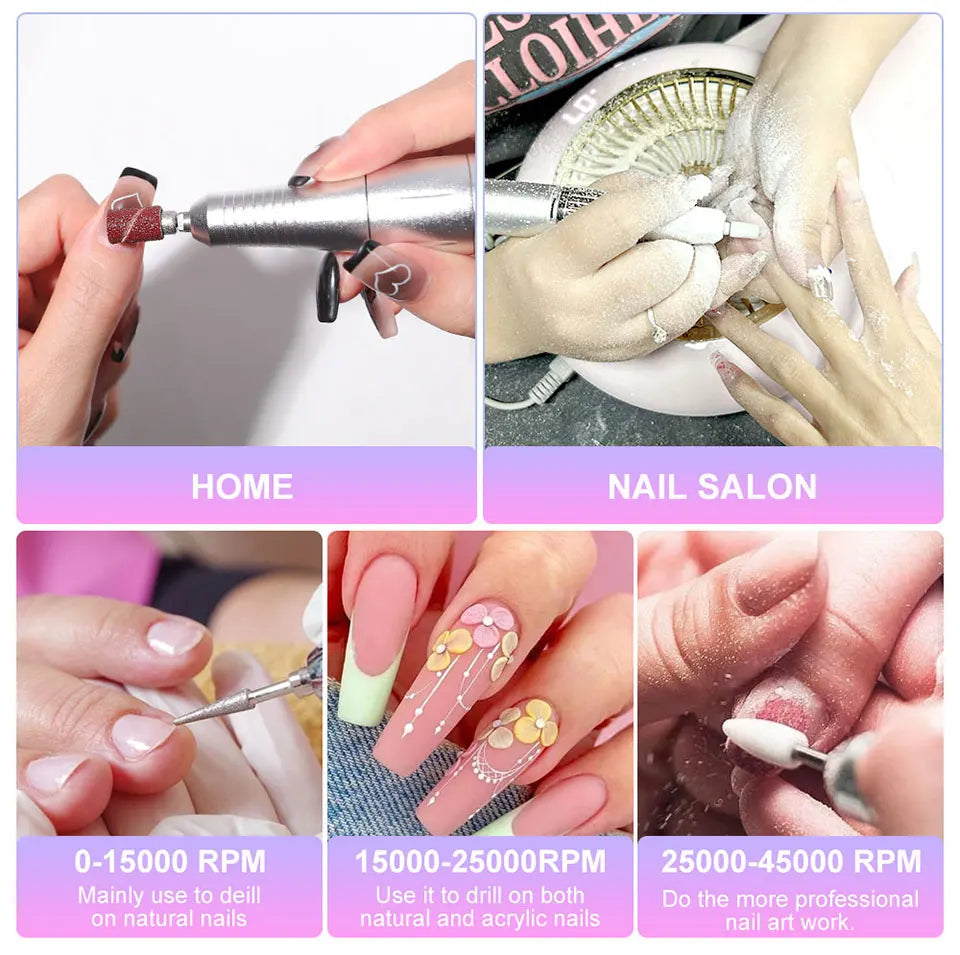 HOME

NAIL SALON

0-15000 RPM
Mainly use to deill on natural nails

15000-25000RPM
Use it to drill on both natural and acrylic nails

25000-45000 RPM
Do the more professional nail art work.