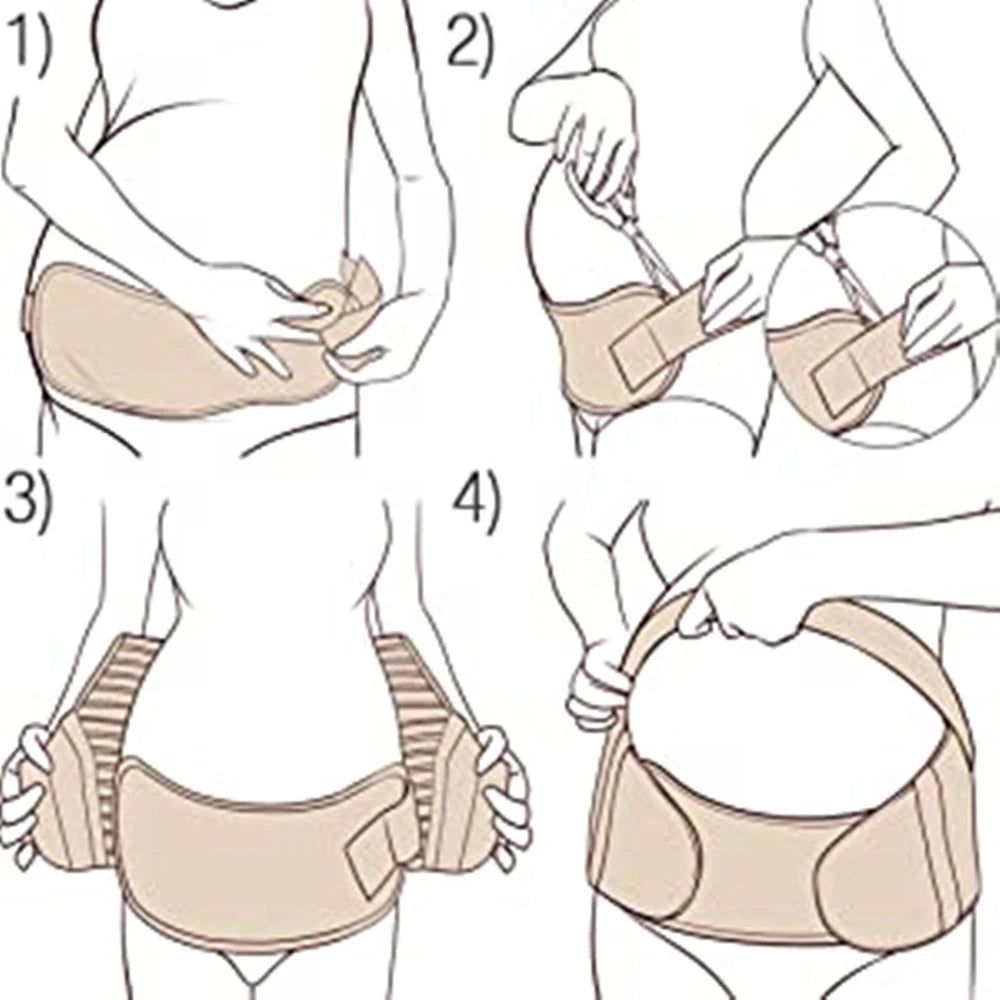 1)

2)

3)

4)